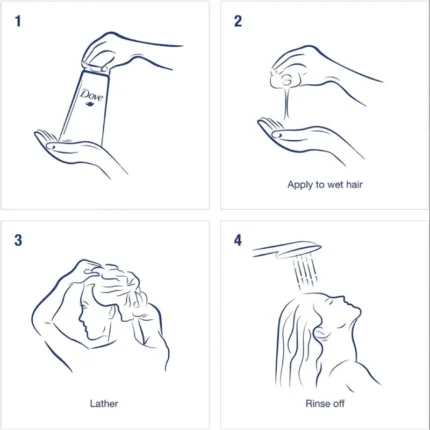 1

Dove

2

Apply to wet hair

3

Lather

4

Rinse off